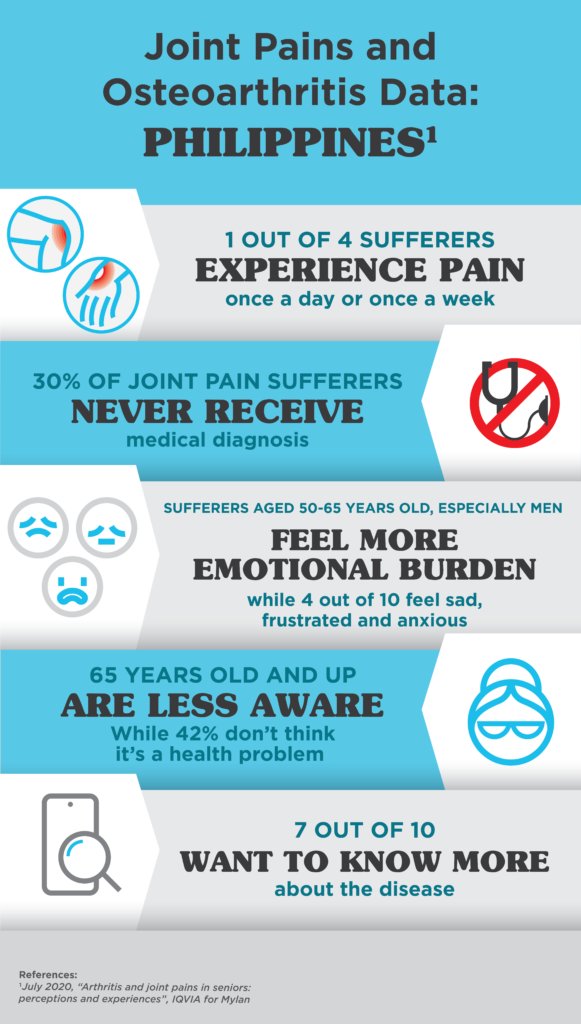 Joint Pains and Osteoarthritis Data: PHILIPPINES$^1$

1 OUT OF 4 SUFFERERS
EXPERIENCE PAIN
once a day or once a week

30% OF JOINT PAIN SUFFERERS
NEVER RECEIVE
medical diagnosis

SUFFERERS AGED 50-65 YEARS OLD, ESPECIALLY MEN
FEEL MORE EMOTIONAL BURDEN
while 4 out of 10 feel sad, frustrated and anxious

65 YEARS OLD AND UP
ARE LESS AWARE
While 42% don't think it's a health problem

7 OUT OF 10
WANT TO KNOW MORE
about the disease

References:
$^1$July 2020, "Arthritis and joint pains in seniors: perceptions and experiences", IQVIA for Mylan